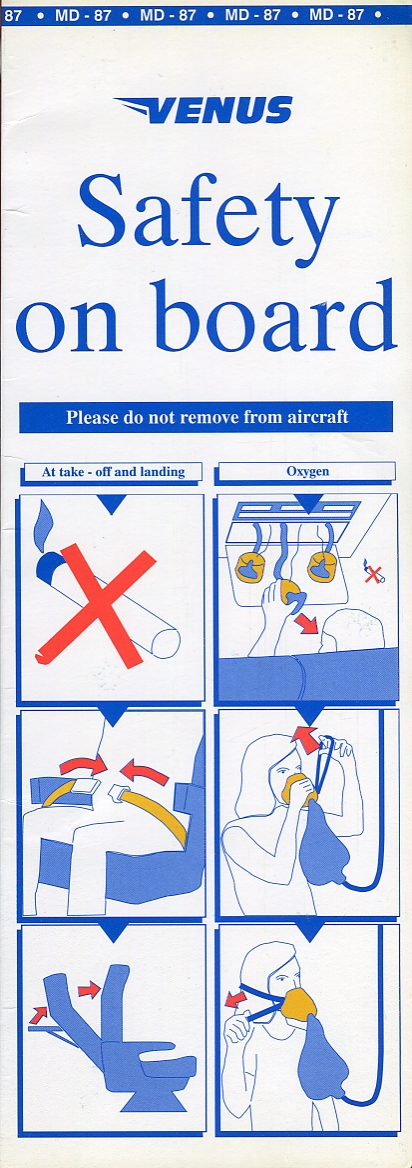 87 • MD - 87 • MD - 87 • MD - 87 • MD - 87 •

VENUS

Safety on board

Please do not remove from aircraft

At take - off and landing

Oxygen